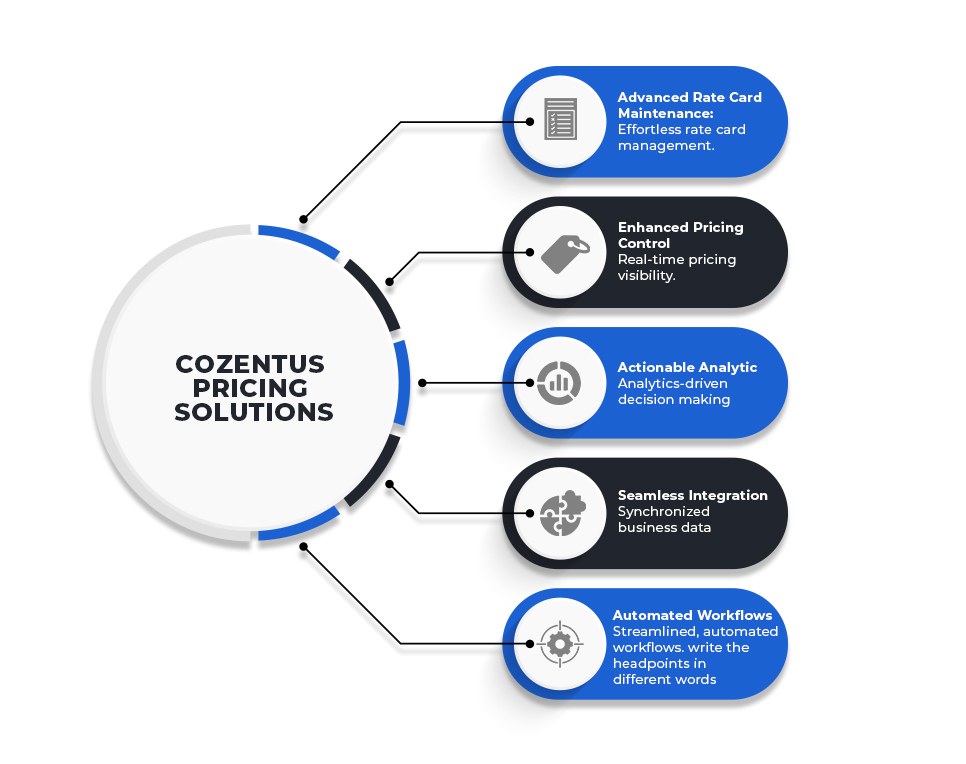 COZENTUS PRICING SOLUTIONS

Advanced Rate Card Maintenance:
Effortless rate card management.

Enhanced Pricing Control
Real-time pricing visibility.

Actionable Analytic
Analytics-driven decision making

Seamless Integration
Synchronized business data

Automated Workflows
Streamlined, automated workflows. write the headpoints in different words